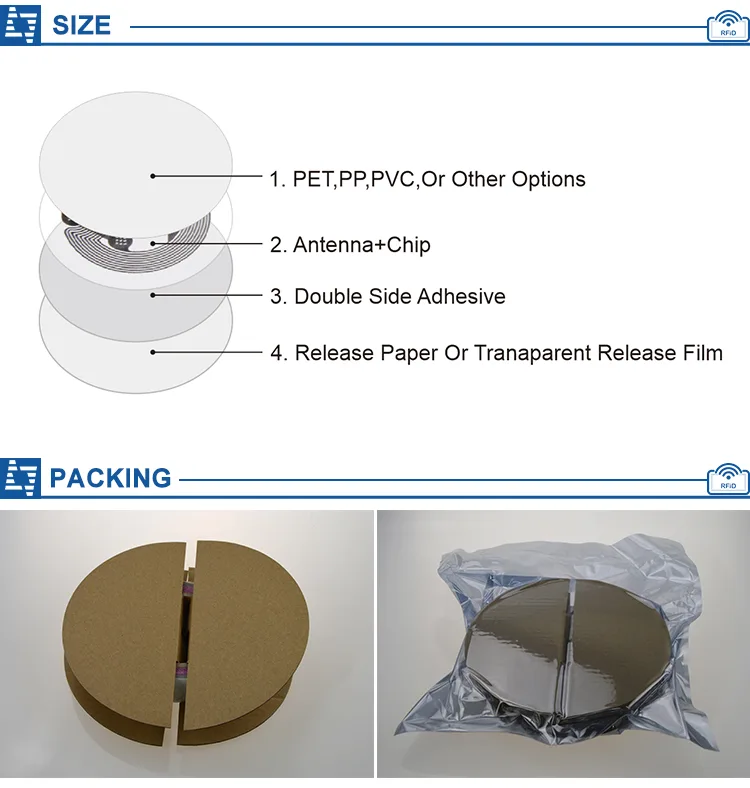 SIZE

RFID

1. PET,PP,PVC,Or Other Options

2. Antenna+Chip

3. Double Side Adhesive

4. Release Paper Or Tranaparent Release Film

PACKING

RFID